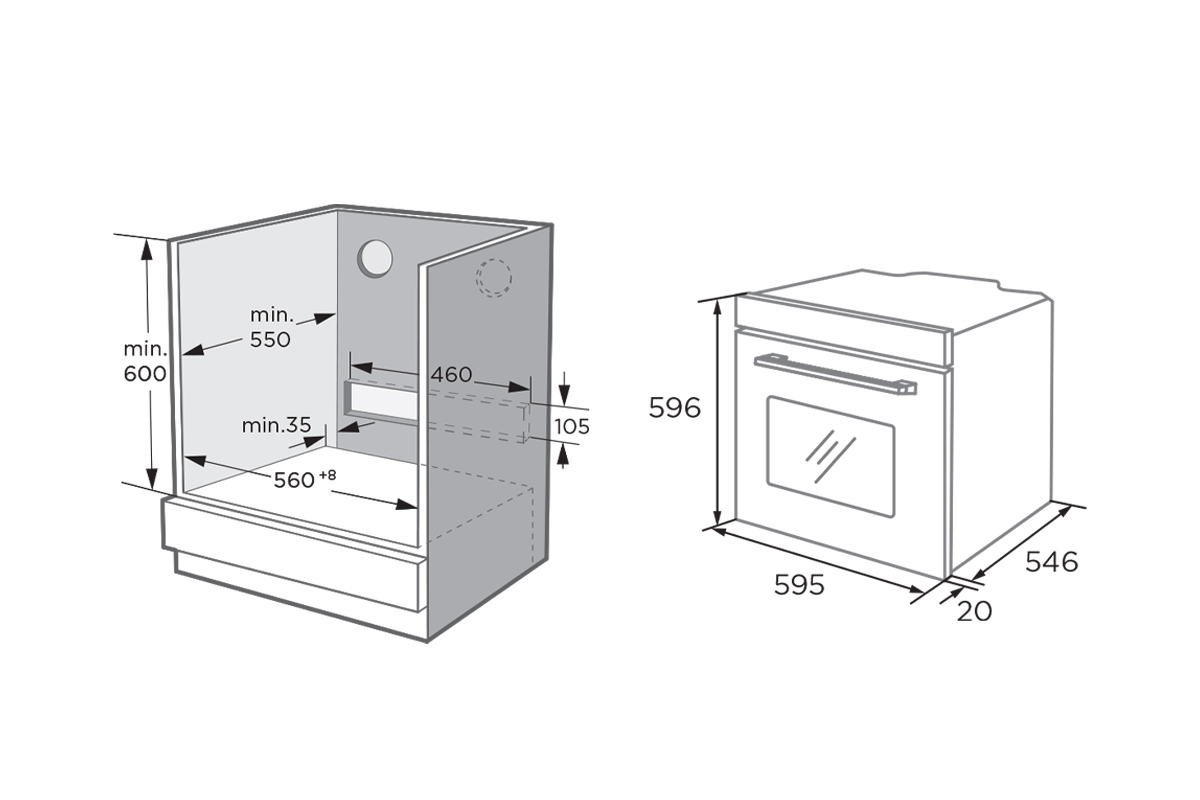 min.
600

min.
550

460

105

min.35

$560^{+8}$

596

595

546

20